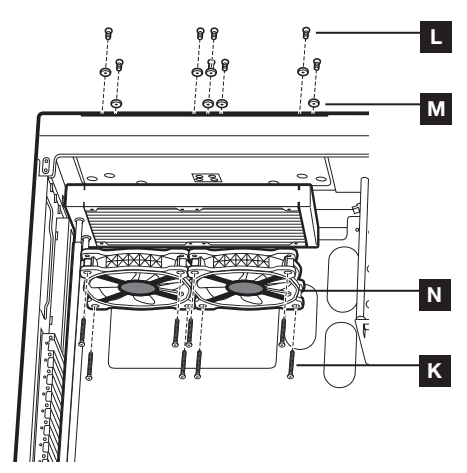 L
M
N
K