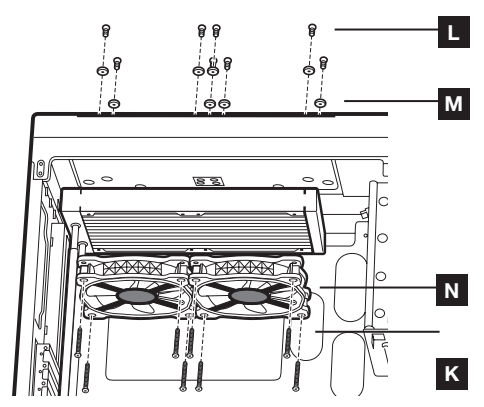 L
M
N
K