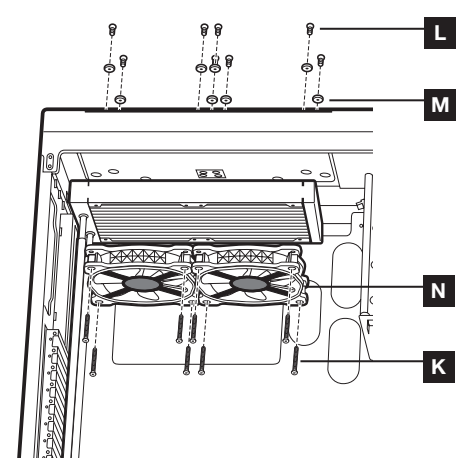 L
M
N
K