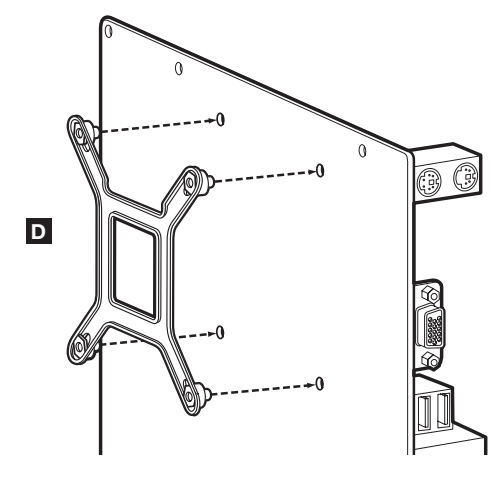 D