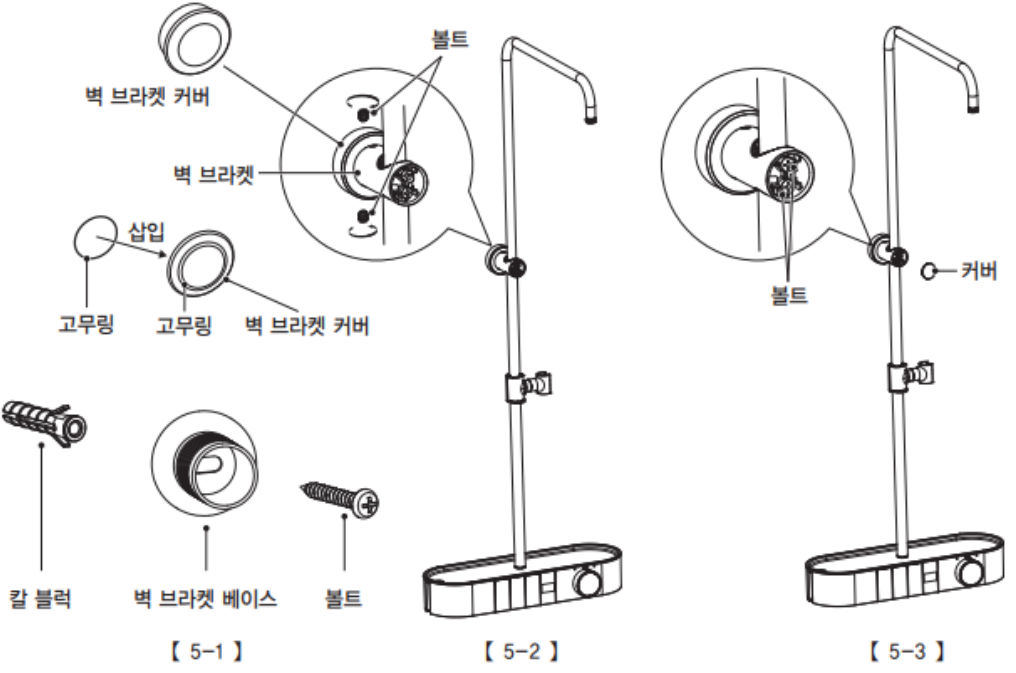 벽 브라켓 커버

볼트

벽 브라켓

삽입

고무링

고무링

벽 브라켓 커버

칼 블럭

벽 브라켓 베이스

볼트

【 5-1 】

【 5-2 】

볼트

커버

【 5-3 】