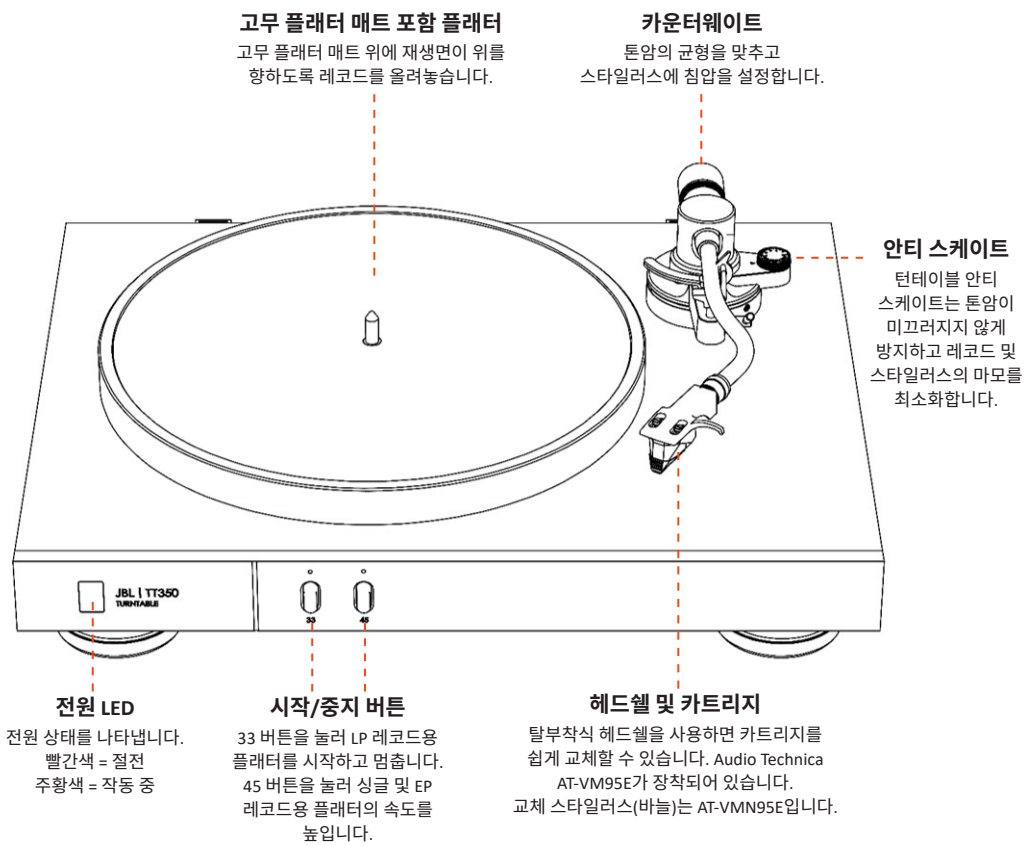 고무 플래터 매트 포함 플래터
고무 플래터 매트 위에 재생면이 위를 향하도록 레코드를 올려놓습니다.

카운터웨이트
톤암의 균형을 맞추고 스타일러스에 침압을 설정합니다.

안티 스케이트
턴테이블 안티 스케이트는 톤암이 미끄러지지 않게 방지하고 레코드 및 스타일러스의 마모를 최소화합니다.

JBL | TT350
TURNTABLE

33

45

전원 LED
전원 상태를 나타냅니다.
빨간색 = 절전
주황색 = 작동 중

시작/중지 버튼
33 버튼을 눌러 LP 레코드용 플래터를 시작하고 멈춥니다.
45 버튼을 눌러 싱글 및 EP 레코드용 플래터의 속도를 높입니다.

헤드쉘 및 카트리지
탈부착식 헤드쉘을 사용하면 카트리지를 쉽게 교체할 수 있습니다. Audio Technica AT-VM95E가 장착되어 있습니다.
교체 스타일러스(바늘)는 AT-VMN95E입니다.