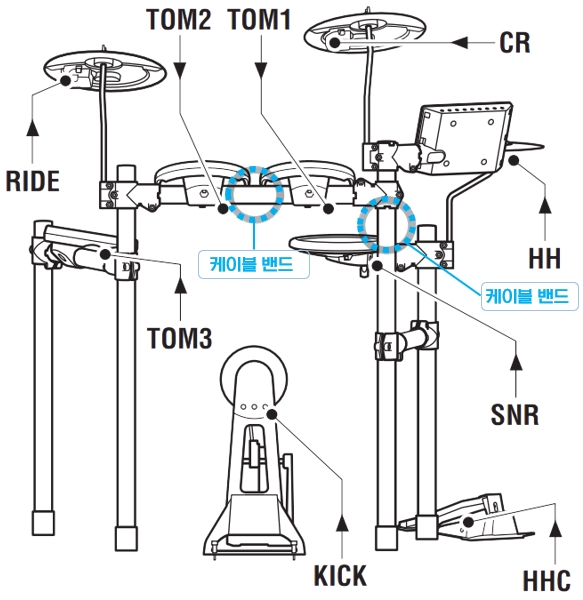 TOM2 TOM1

CR

RIDE

HH

케이블 밴드

케이블 밴드

TOM3

SNR

KICK

HHC