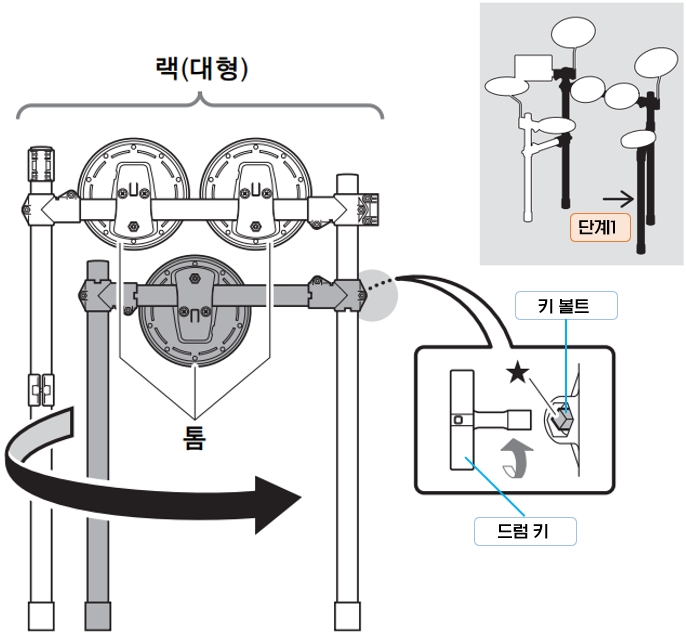 랙(대형)

단계1

키 볼트

★

톰

드럼 키