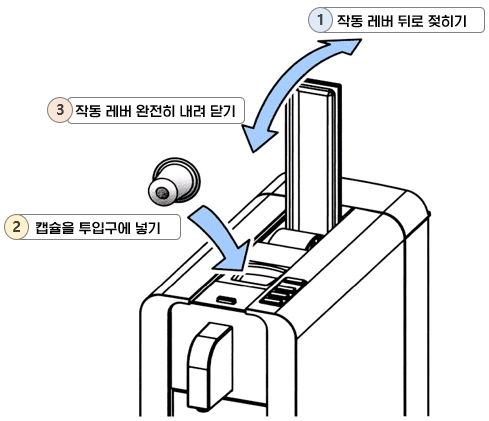 1 작동 레버 뒤로 젖히기

3 작동 레버 완전히 내려 닫기

2 캡슐을 투입구에 넣기