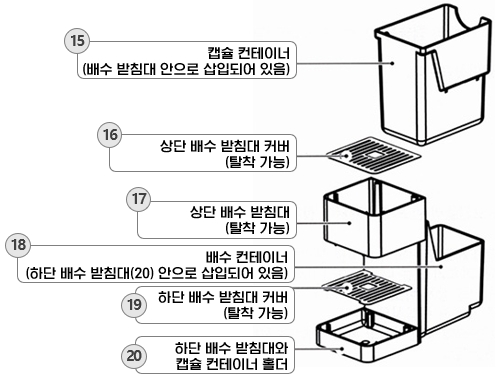 15
캡슐 컨테이너
(배수 받침대 안으로 삽입되어 있음)

16
상단 배수 받침대 커버
(탈착 가능)

17
상단 배수 받침대
(탈착 가능)

18
배수 컨테이너
(하단 배수 받침대(20) 안으로 삽입되어 있음)

19
하단 배수 받침대 커버
(탈착 가능)

20
하단 배수 받침대와
캡슐 컨테이너 홀더