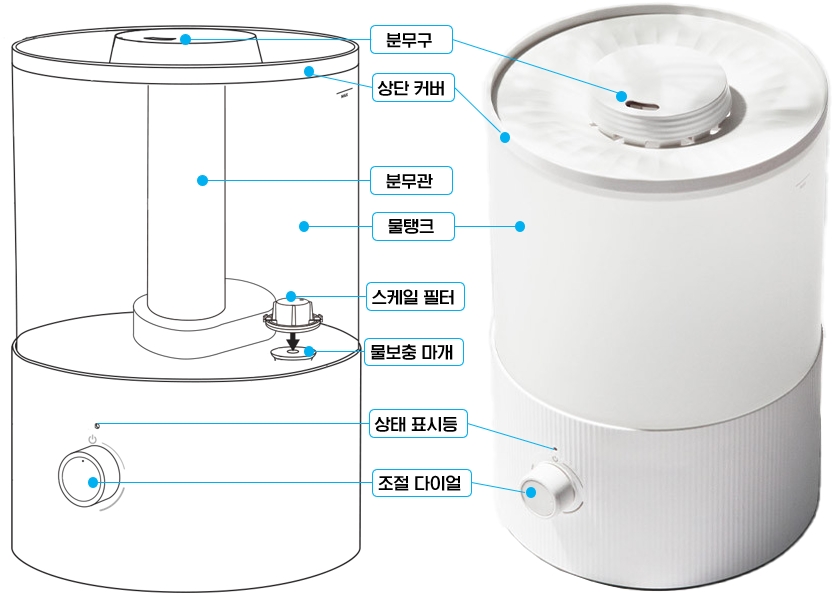 분무구

상단 커버

분무관

물탱크

스케일 필터

물보충 마개

상태 표시등

조절 다이얼