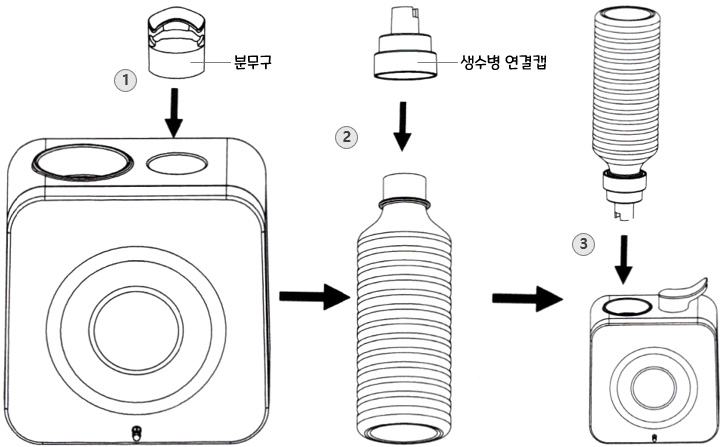 1
분무구

2
생수병 연결캡

3