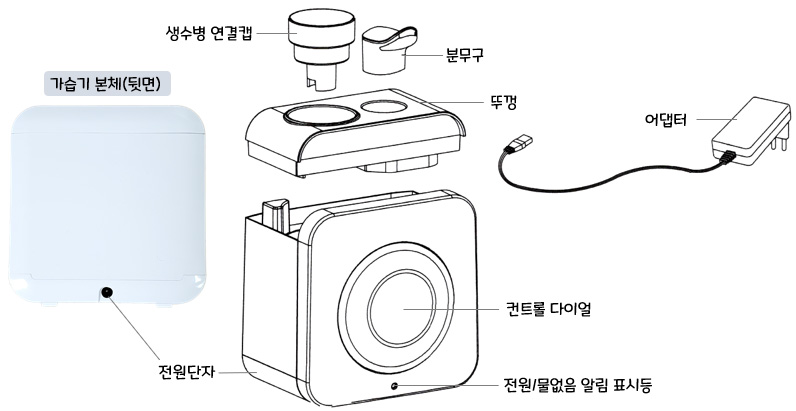 생수병 연결캡

분무구

가습기 본체(뒷면)

뚜껑

어댑터

컨트롤 다이얼

전원단자

전원/물없음 알림 표시등