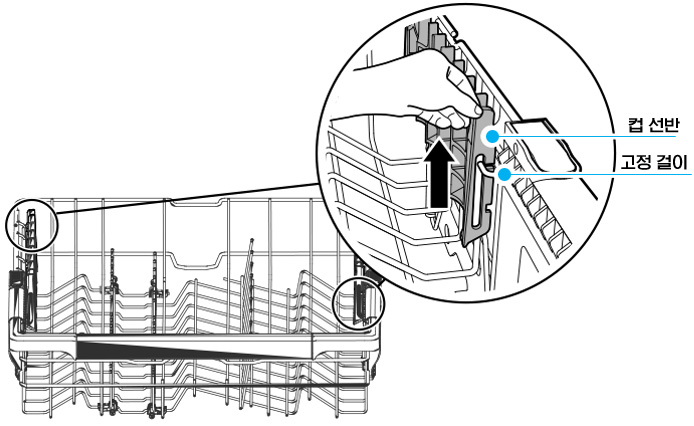 컵 선반

고정 걸이