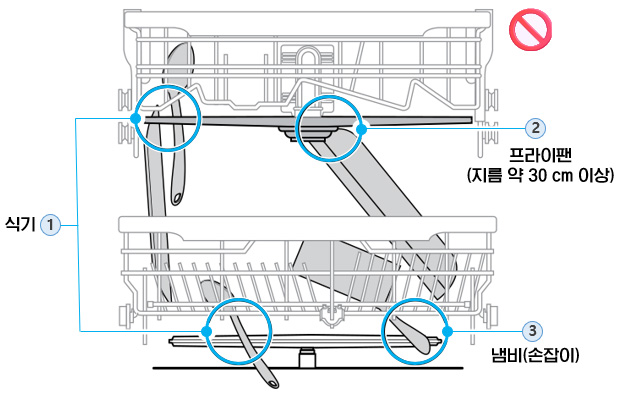 2
프라이팬
(지름 약 30 cm 이상)

식기 1

3
냄비(손잡이)