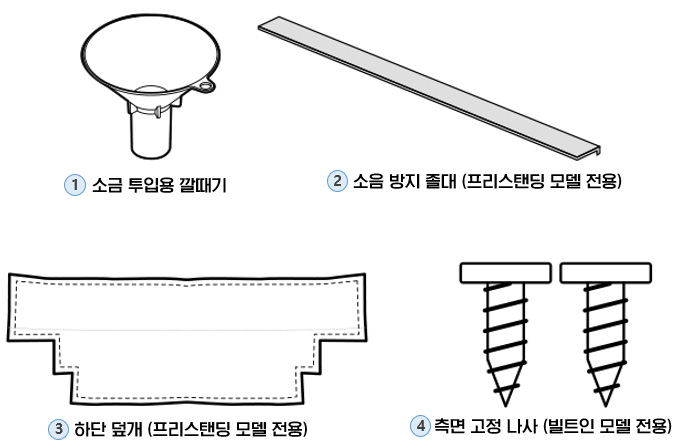 1 소금 투입용 깔때기

2 소음 방지 졸대 (프리스탠딩 모델 전용)

3 하단 덮개 (프리스탠딩 모델 전용)

4 측면 고정 나사 (빌트인 모델 전용)