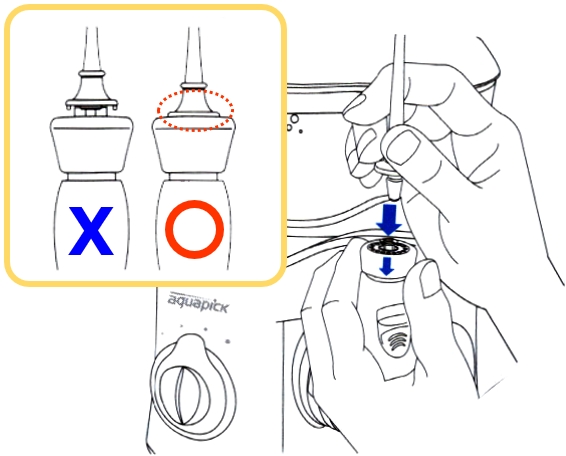 X

O

aquapick