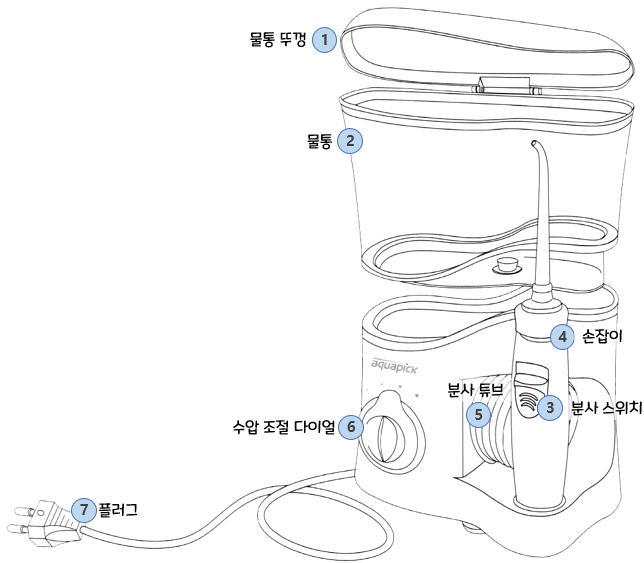 물통 뚜껑 1

물통 2

4 손잡이

aquapick

분사 튜브

5

3 분사 스위치

수압 조절 다이얼 6

7 플러그