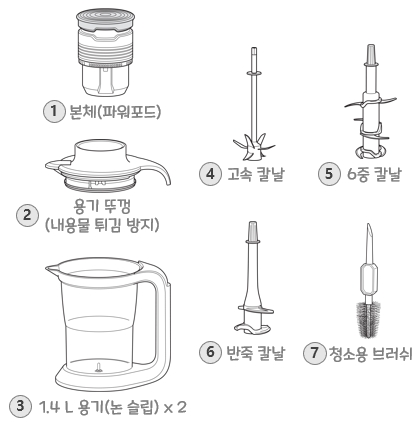 1 본체(파워포드)

2 용기 뚜껑 (내용물 튀김 방지)

3 1.4 L 용기(논 슬립) x 2

4 고속 칼날

5 6중 칼날

6 반죽 칼날

7 청소용 브러쉬