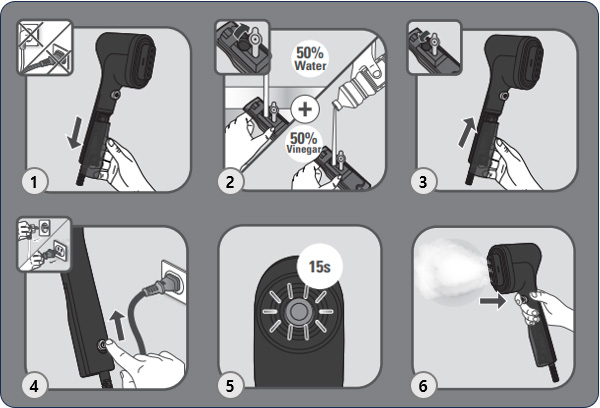 1

50%
Water

+

50%
Vinegar

2

3

4

15s

5

6