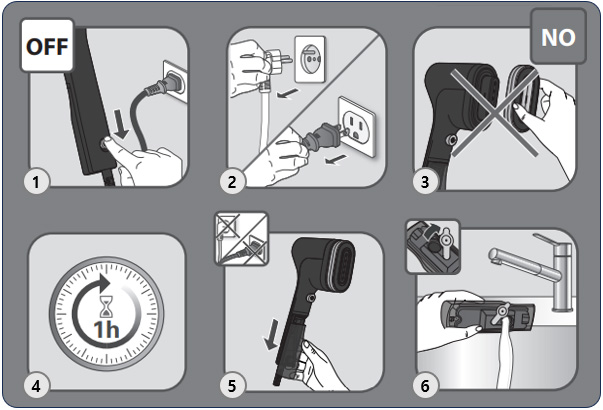 OFF
1
2
NO
3
1h
4
5
6