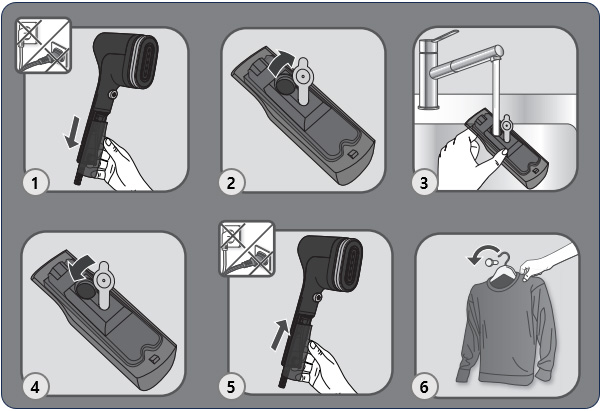 1

2

3

4

5

6