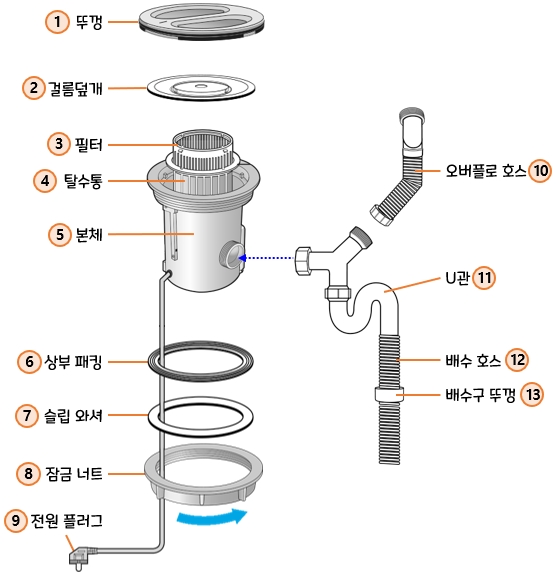 1 뚜껑
2 걸름덮개
3 필터
4 탈수통
5 본체
6 상부 패킹
7 슬립 와셔
8 잠금 너트
9 전원 플러그
오버플로 호스 10
U관 11
배수 호스 12
배수구 뚜껑 13