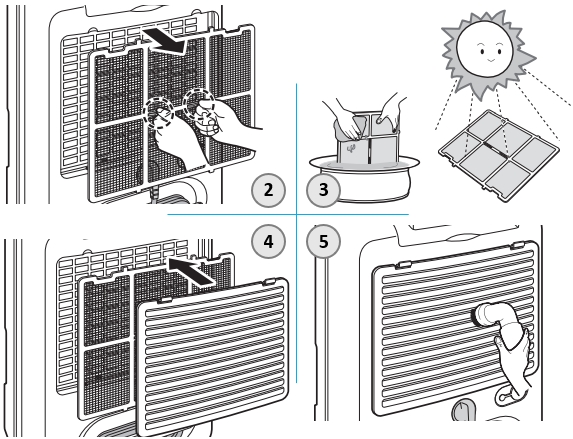 2
3
4
5