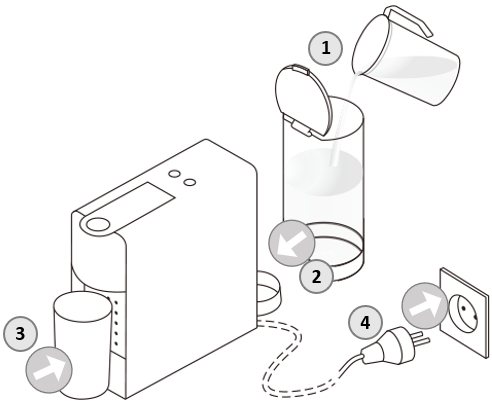 1
2
3
4