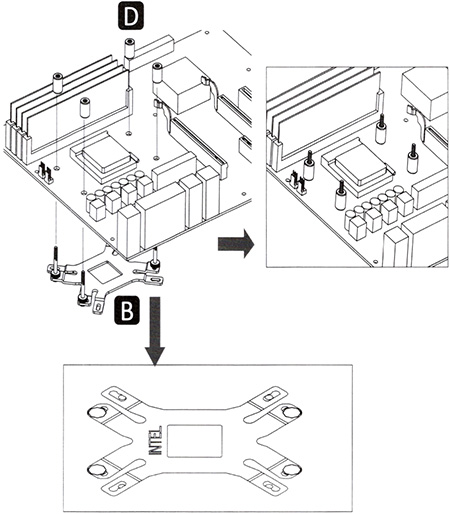 D

B

INTEL