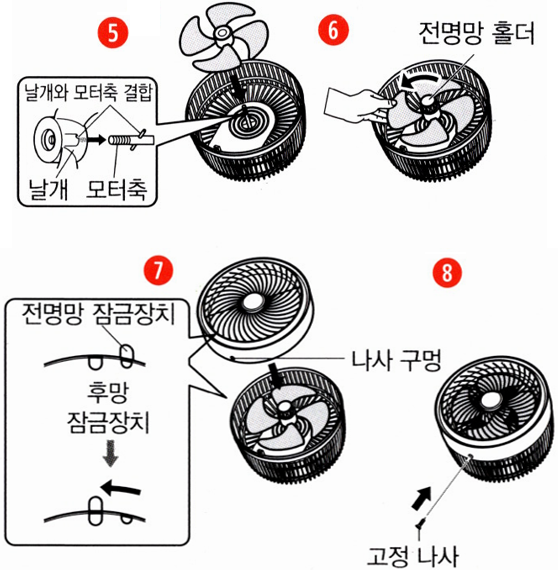 5

날개와 모터축 결합

날개 모터축

6

전명망 홀더

7

전명망 잠금장치

후망 잠금장치

나사 구멍

8

고정 나사