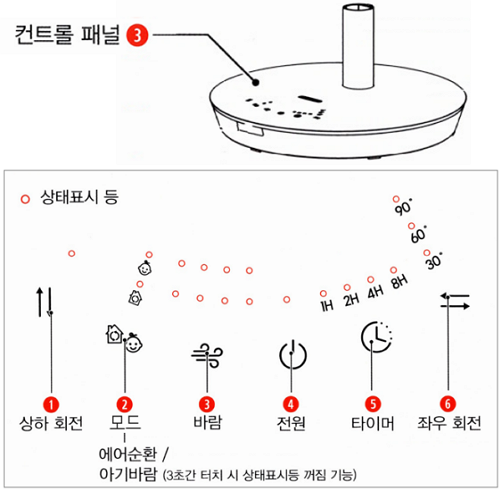 컨트롤 패널 3

상태표시 등

90°
60°
30°

1H 2H 4H 8H

1
상하 회전

2
모드
에어순환 /
아기바람 (3초간 터치 시 상태표시등 꺼짐 기능)

3
바람

4
전원

5
타이머

6
좌우 회전