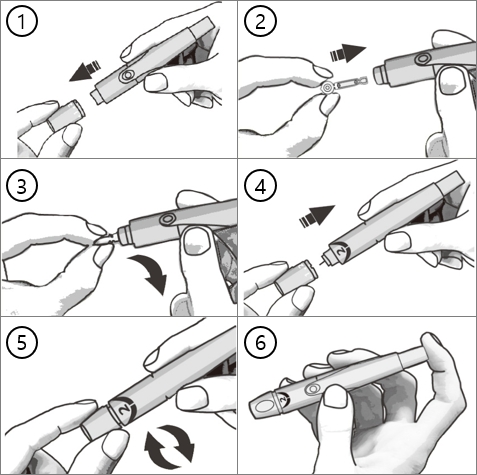 1

2

3

4

2

5

2

6

2